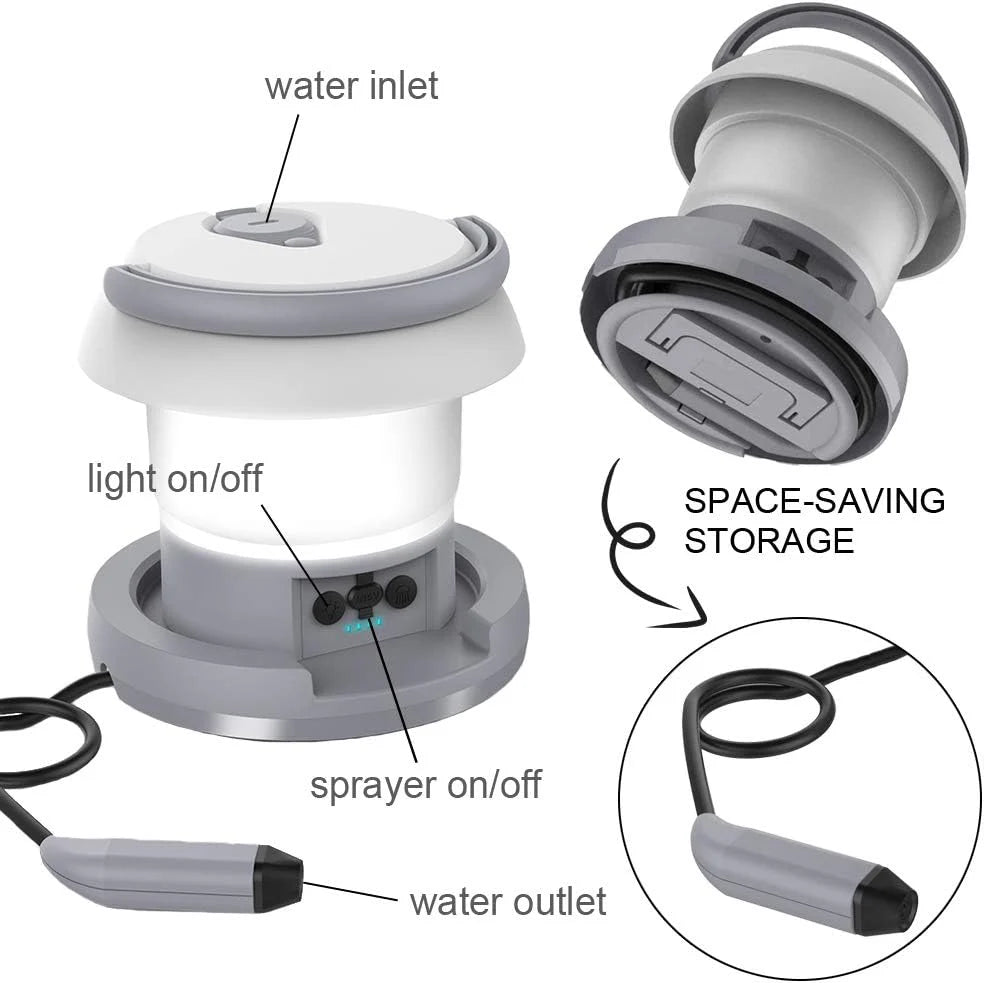 water inlet

light on/off

SPACE-SAVING STORAGE

sprayer on/off

water outlet