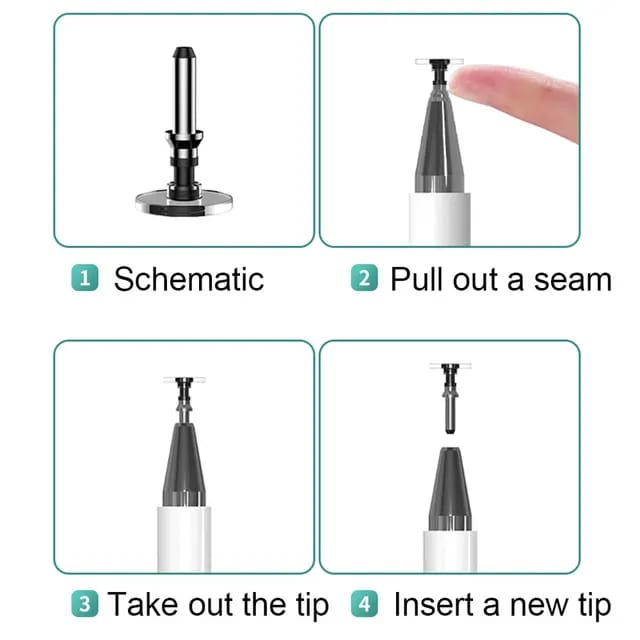 1 Schematic

2 Pull out a seam

3 Take out the tip

4 Insert a new tip