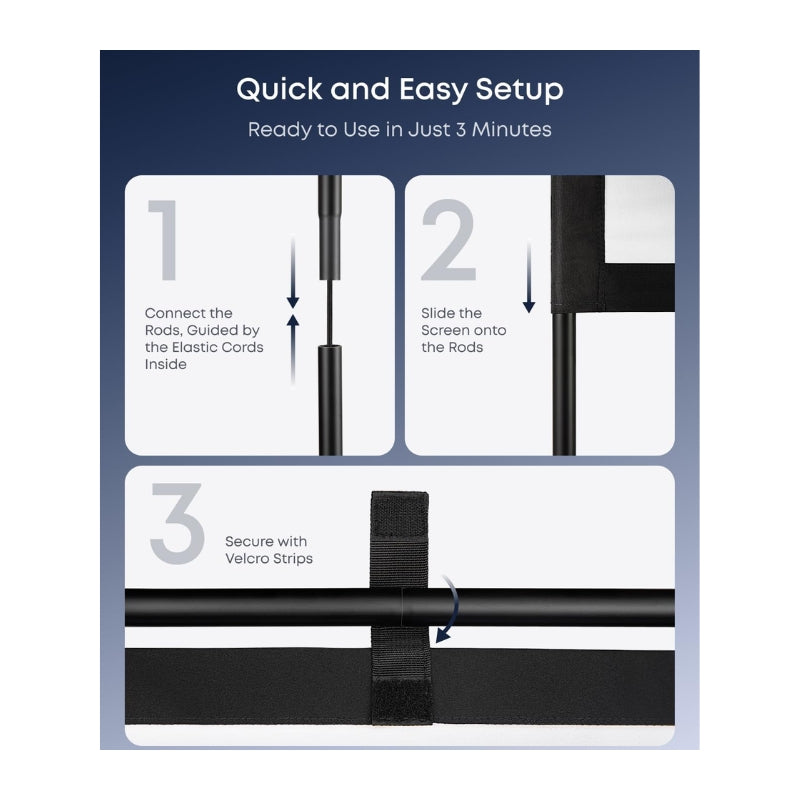 Quick and Easy Setup

Ready to Use in Just 3 Minutes

1

Connect the Rods, Guided by the Elastic Cords Inside

2

Slide the Screen onto the Rods

3

Secure with Velcro Strips